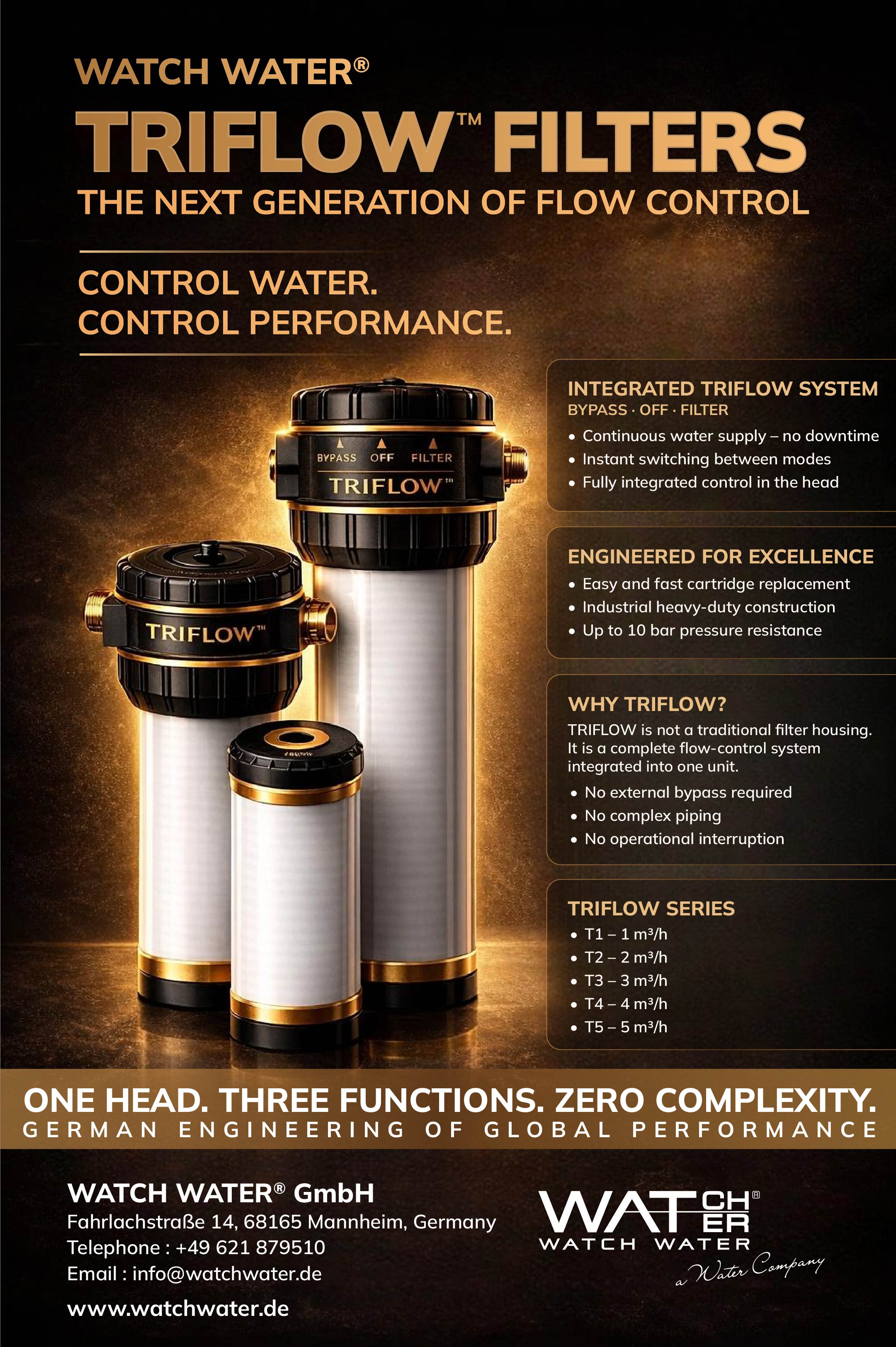 WATCH WATER®

TRIFLOW™ FILTERS

THE NEXT GENERATION OF FLOW CONTROL

CONTROL WATER.
CONTROL PERFORMANCE.

BYPASS OFF FILTER
TRIFLOW™

TRIFLOW™

INTEGRATED TRIFLOW SYSTEM
BYPASS · OFF · FILTER
• Continuous water supply – no downtime
• Instant switching between modes
• Fully integrated control in the head

ENGINEERED FOR EXCELLENCE
• Easy and fast cartridge replacement
• Industrial heavy-duty construction
• Up to 10 bar pressure resistance

WHY TRIFLOW?
TRIFLOW is not a traditional filter housing. It is a complete flow-control system integrated into one unit.
• No external bypass required
• No complex piping
• No operational interruption

TRIFLOW SERIES
• T1 – 1 m³/h
• T2 – 2 m³/h
• T3 – 3 m³/h
• T4 – 4 m³/h
• T5 – 5 m³/h

ONE HEAD. THREE FUNCTIONS. ZERO COMPLEXITY.
GERMAN ENGINEERING OF GLOBAL PERFORMANCE

WATCH WATER® GmbH
Fahrlachstraße 14, 68165 Mannheim, Germany
Telephone : +49 621 879510
Email : info@watchwater.de
www.watchwater.de

WATCH WATER®
WATCH WATER
a Water Company